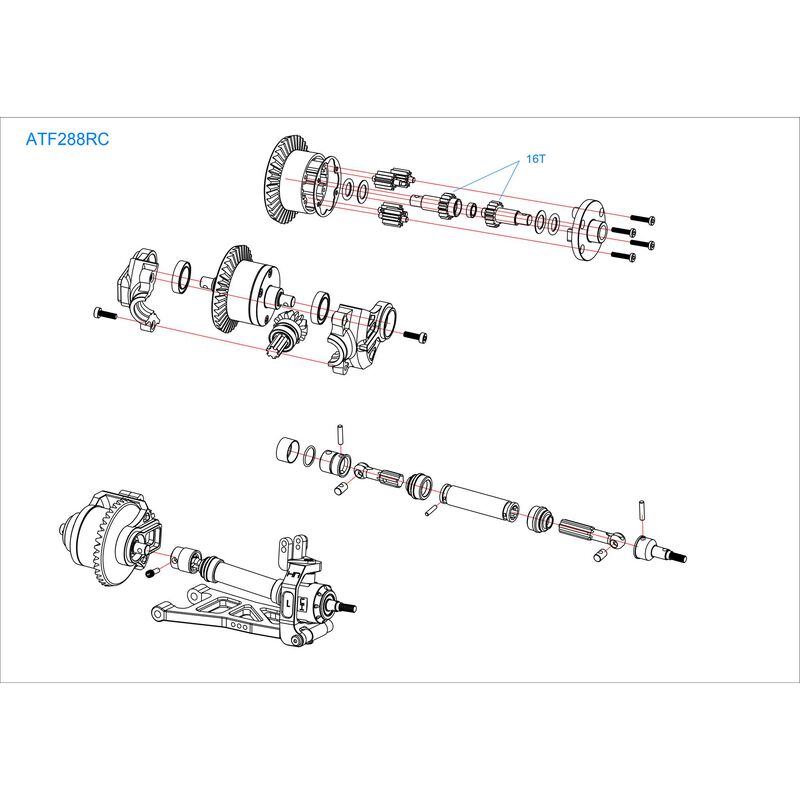 ATF288RC

16T

L